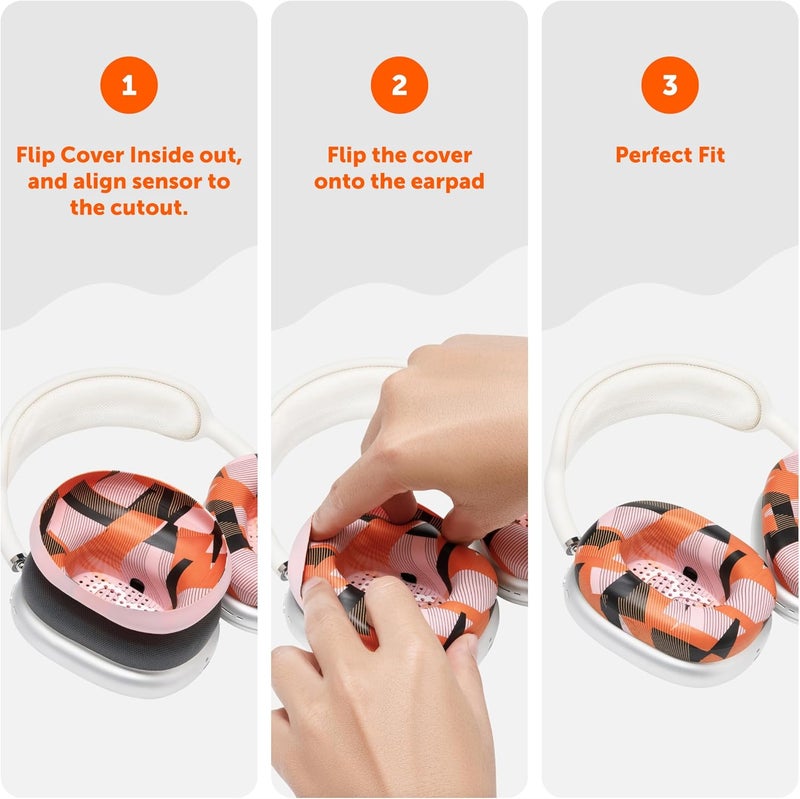 1

Flip Cover Inside out, and align sensor to the cutout.

2

Flip the cover onto the earpad

3

Perfect Fit